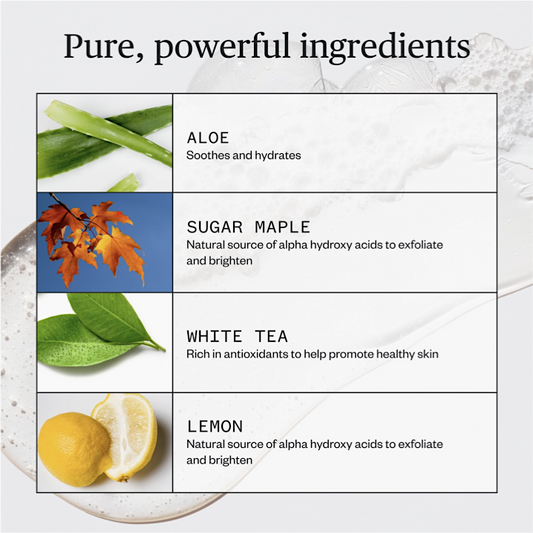 Pure, powerful ingredients

ALOE
Soothes and hydrates

SUGAR MAPLE
Natural source of alpha hydroxy acids to exfoliate and brighten

WHITE TEA
Rich in antioxidants to help promote healthy skin

LEMON
Natural source of alpha hydroxy acids to exfoliate and brighten